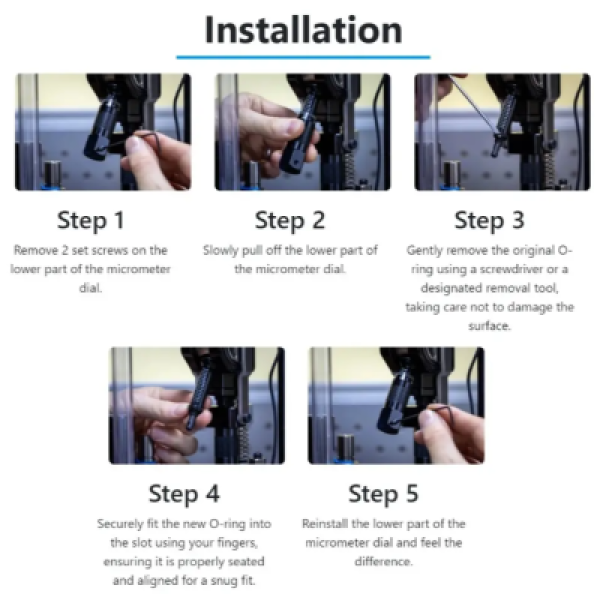 Installation

Step 1

Remove 2 set screws on the lower part of the micrometer dial.

Step 2

Slowly pull off the lower part of the micrometer dial.

Step 3

Gently remove the original O-ring using a screwdriver or a designated removal tool, taking care not to damage the surface.

Step 4

Securely fit the new O-ring into the slot using your fingers, ensuring it is properly seated and aligned for a snug fit.

Step 5

Reinstall the lower part of the micrometer dial and feel the difference.